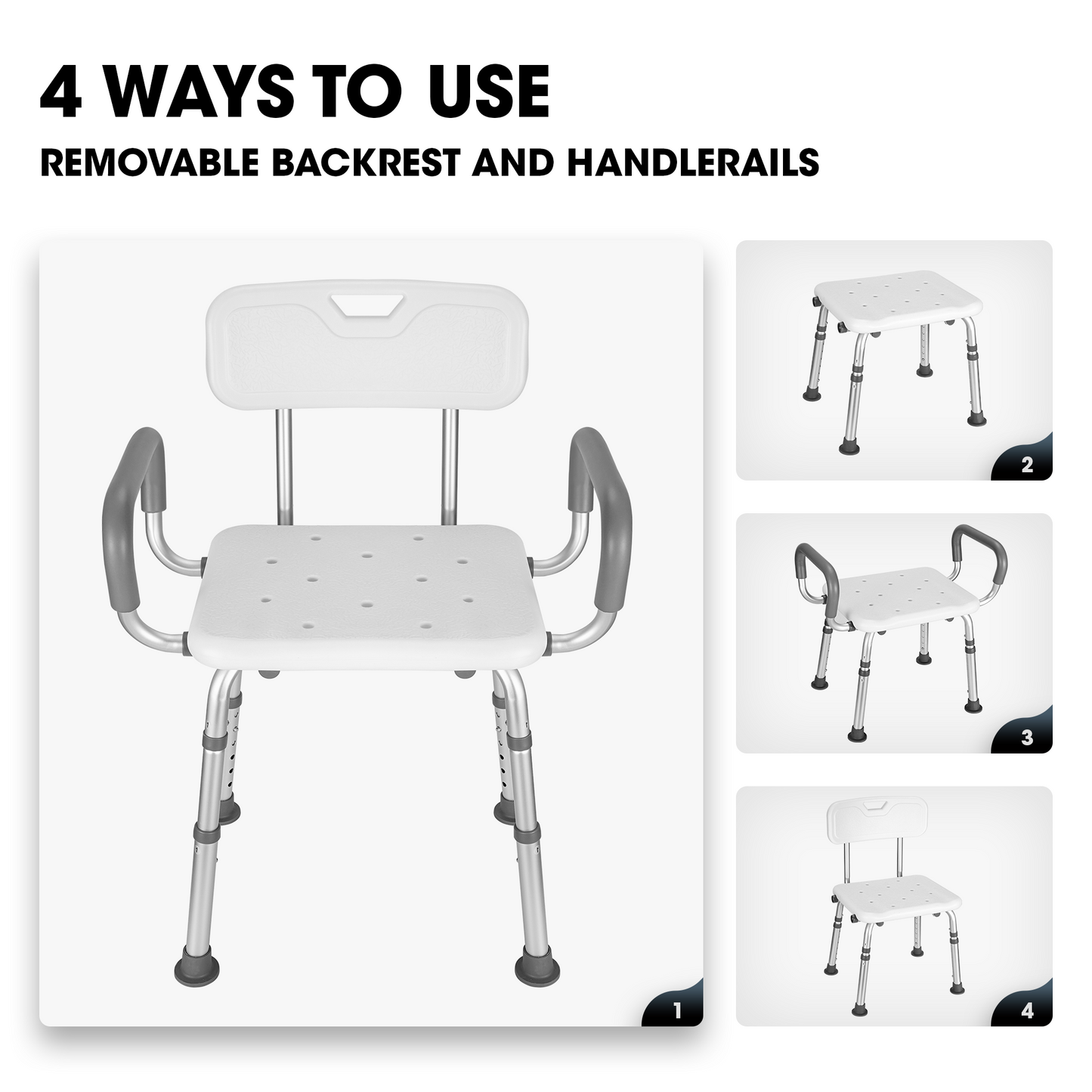 4 WAYS TO USE
REMOVABLE BACKREST AND HANDLERAILS

1

2

3

4