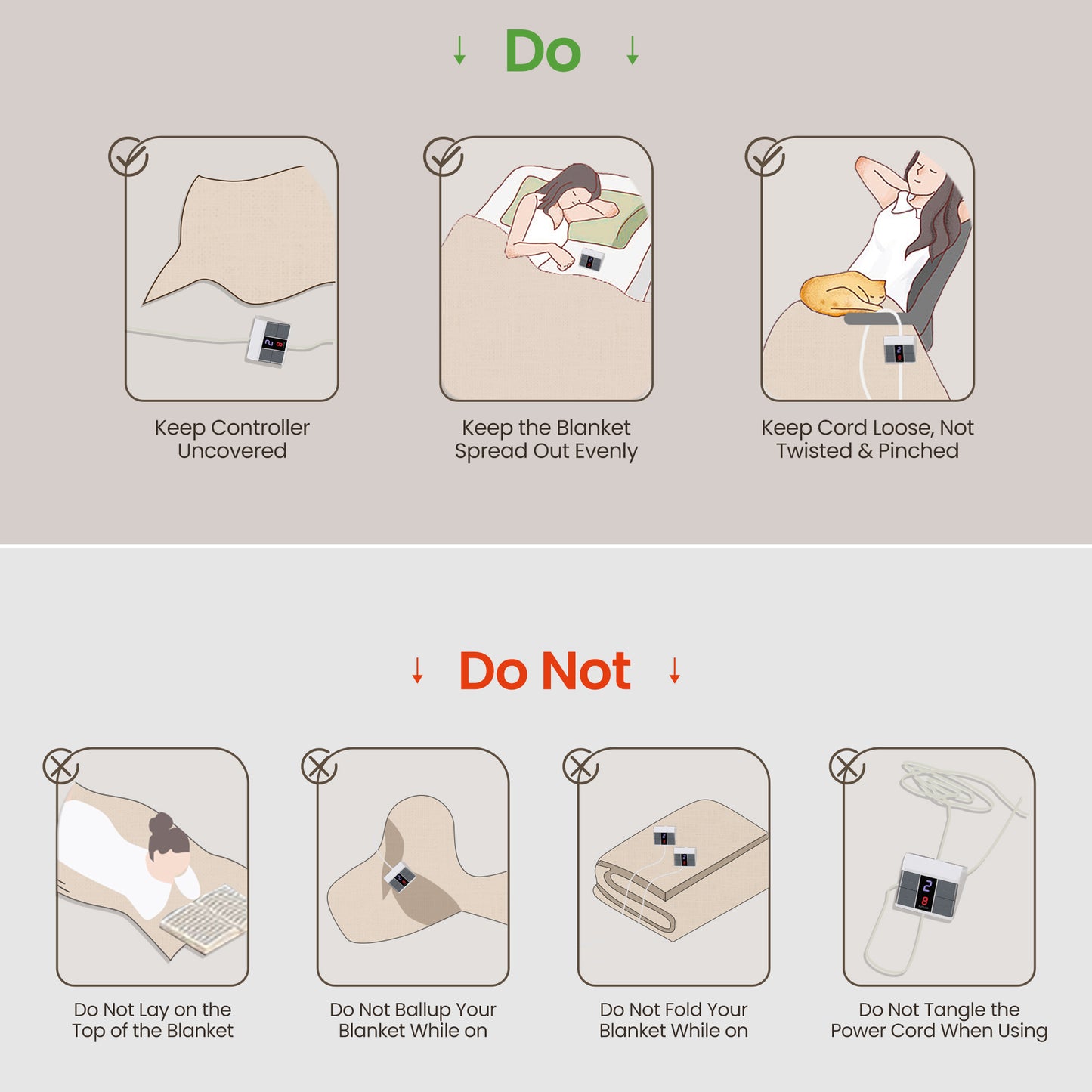 ↓ Do ↓

Keep Controller Uncovered

Keep the Blanket Spread Out Evenly

Keep Cord Loose, Not Twisted & Pinched

↓ Do Not ↓

Do Not Lay on the Top of the Blanket

Do Not Ballup Your Blanket While on

Do Not Fold Your Blanket While on

Do Not Tangle the Power Cord When Using