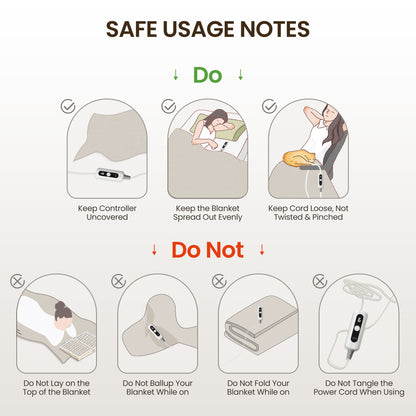 SAFE USAGE NOTES

↓ Do ↓

Keep Controller Uncovered

Keep the Blanket Spread Out Evenly

Keep Cord Loose, Not Twisted & Pinched

↓ Do Not ↓

Do Not Lay on the Top of the Blanket

Do Not Ballup Your Blanket While on

Do Not Fold Your Blanket While on

Do Not Tangle the Power Cord When Using