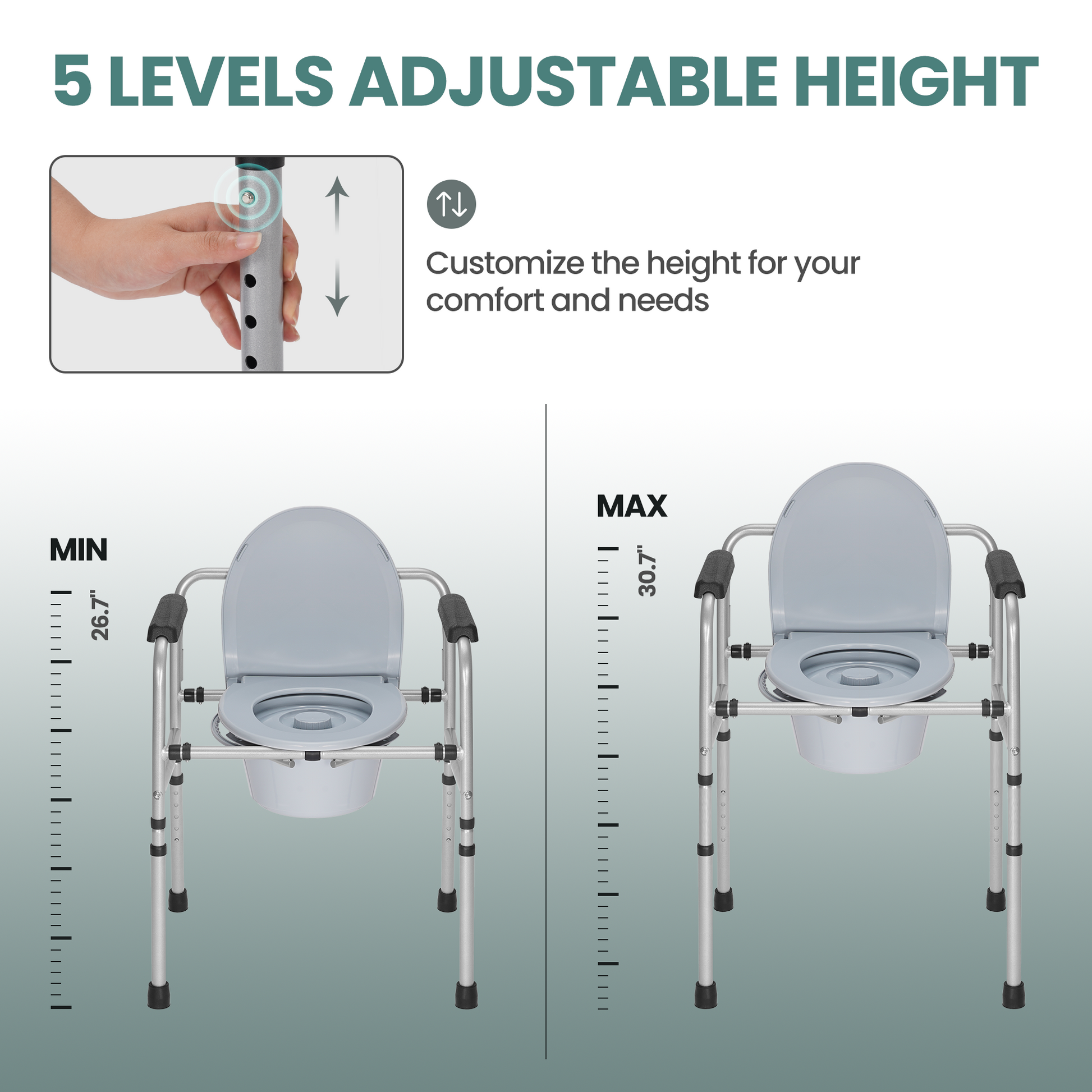 5 LEVELS ADJUSTABLE HEIGHT

Customize the height for your comfort and needs

MIN

26.7"

MAX

30.7"