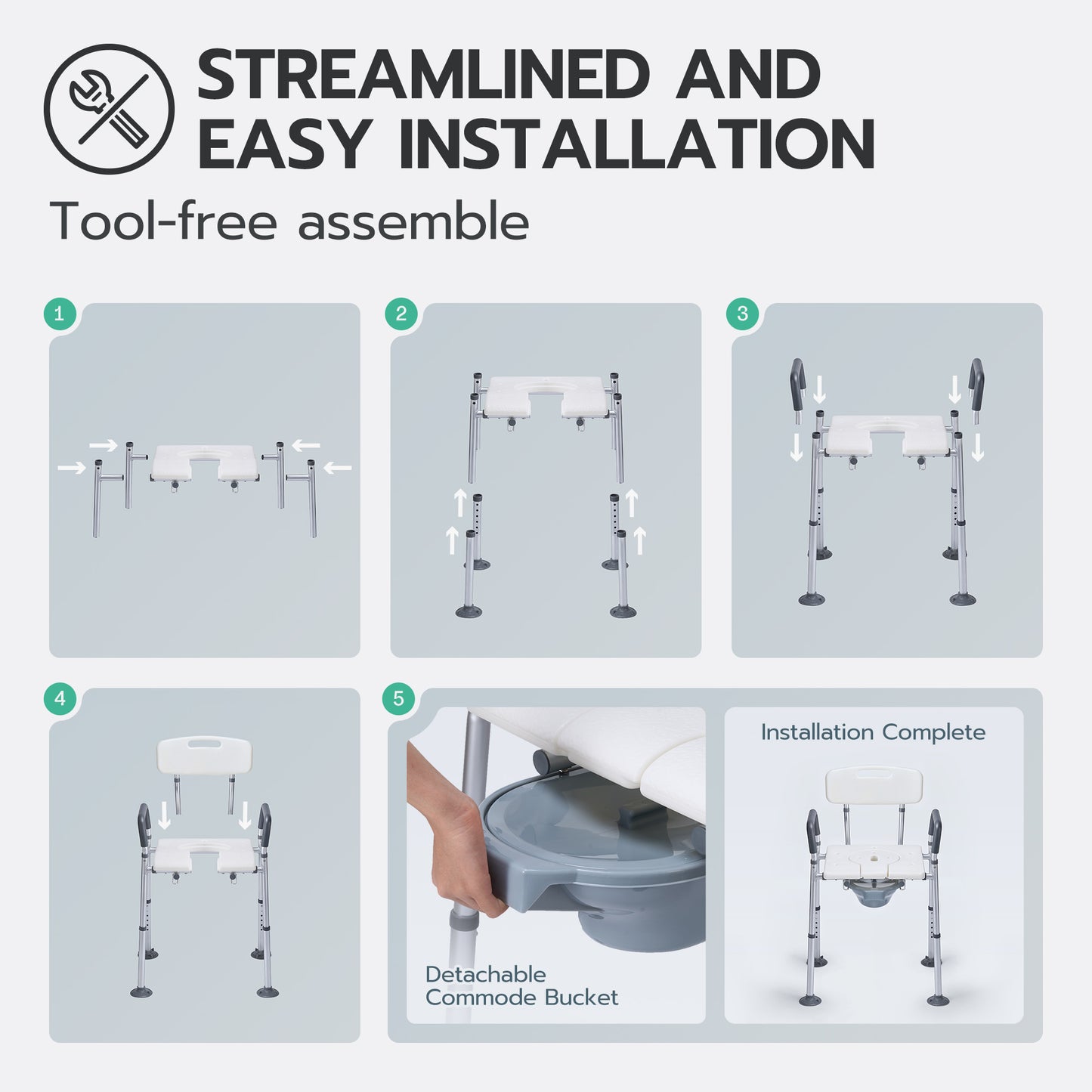 STREAMLINED AND EASY INSTALLATION

Tool-free assemble

1

2

3

4

5

Detachable Commode Bucket

Installation Complete