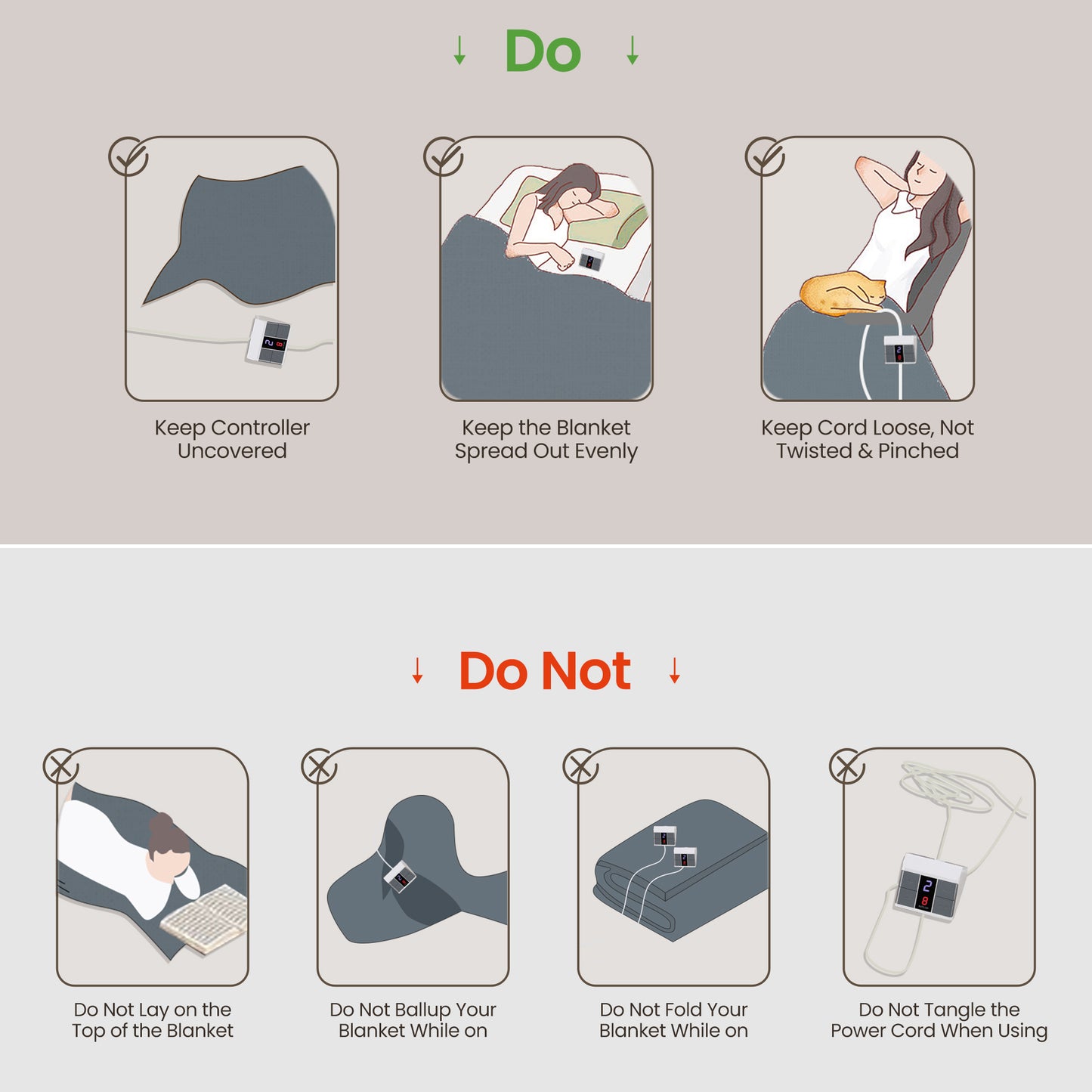 ↓ Do ↓

Keep Controller Uncovered

Keep the Blanket Spread Out Evenly

Keep Cord Loose, Not Twisted & Pinched

↓ Do Not ↓

Do Not Lay on the Top of the Blanket

Do Not Ballup Your Blanket While on

Do Not Fold Your Blanket While on

Do Not Tangle the Power Cord When Using