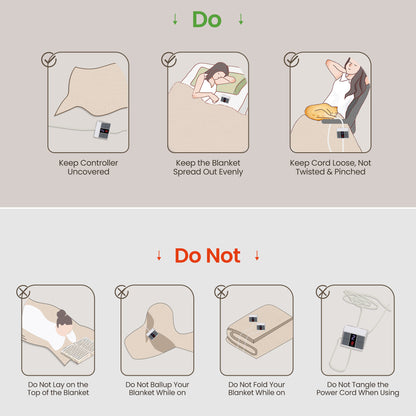 ↓ Do ↓

Keep Controller Uncovered

Keep the Blanket Spread Out Evenly

Keep Cord Loose, Not Twisted & Pinched

↓ Do Not ↓

Do Not Lay on the Top of the Blanket

Do Not Ballup Your Blanket While on

Do Not Fold Your Blanket While on

Do Not Tangle the Power Cord When Using