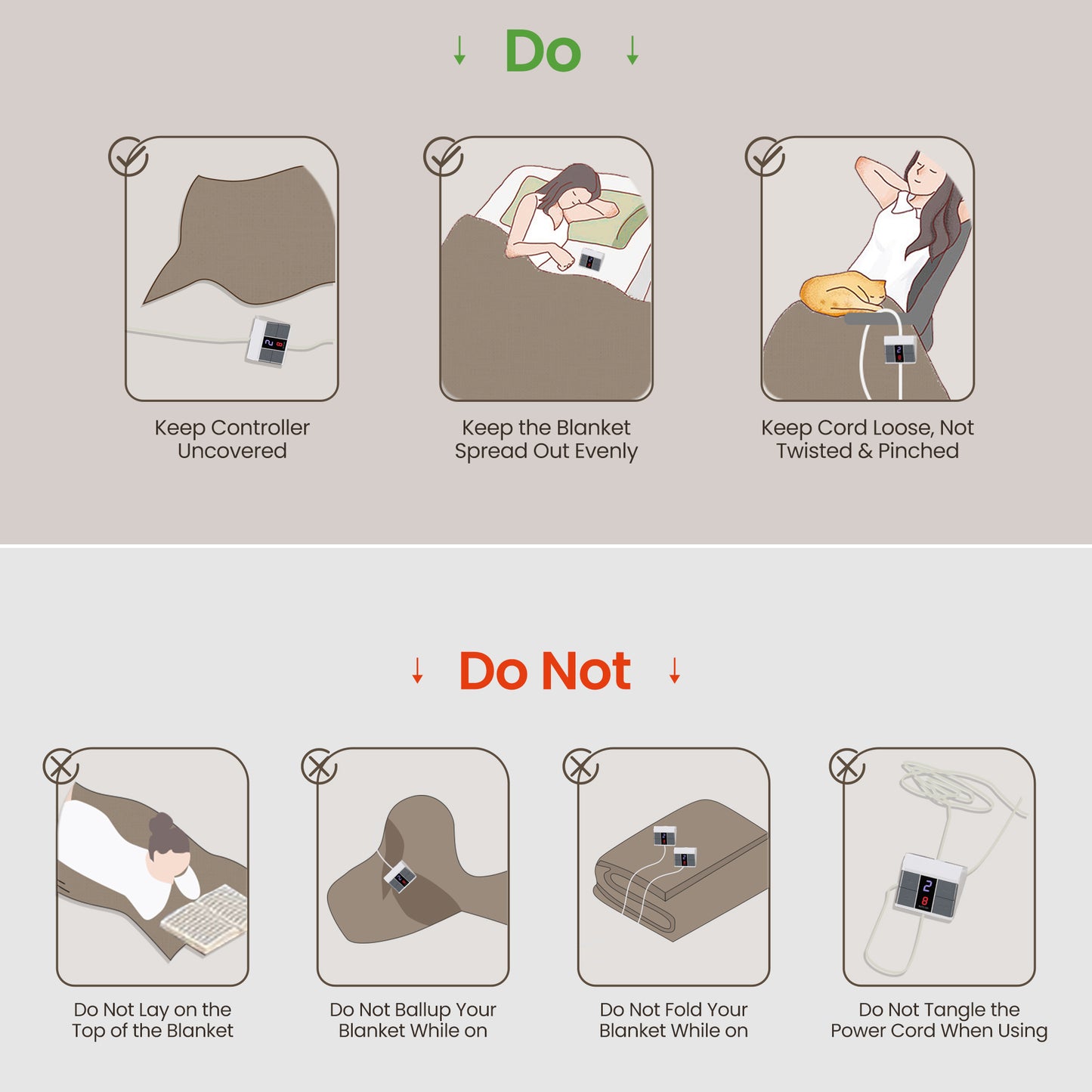 ↓ Do ↓

Keep Controller Uncovered

Keep the Blanket Spread Out Evenly

Keep Cord Loose, Not Twisted & Pinched

↓ Do Not ↓

Do Not Lay on the Top of the Blanket

Do Not Ballup Your Blanket While on

Do Not Fold Your Blanket While on

Do Not Tangle the Power Cord When Using